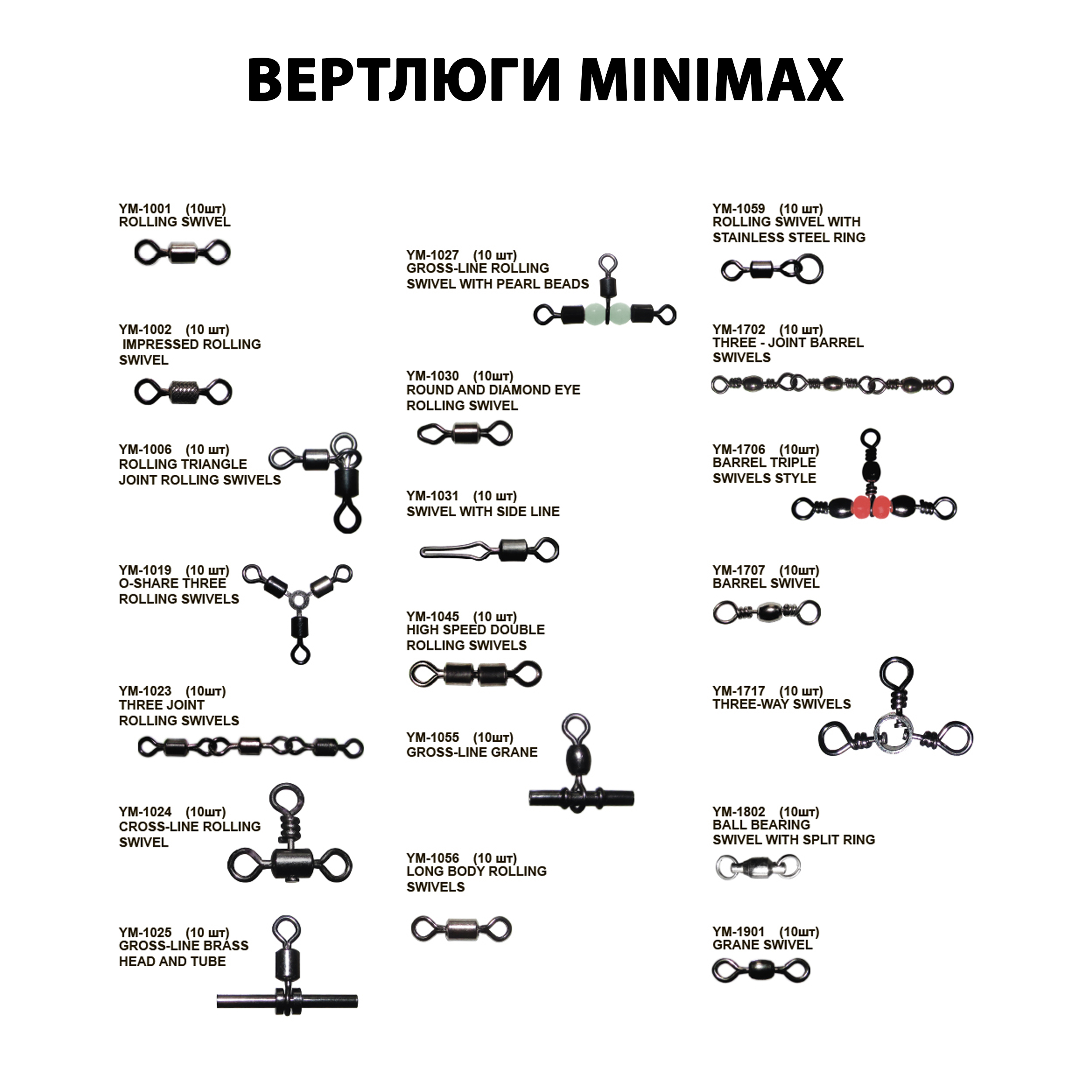 ВЕРТЛЮГИ MINIMAX

YM-1001 (10шт)
ROLLING SWIVEL

YM-1002 (10 шт)
IMPRESSED ROLLING SWIVEL

YM-1006 (10 шт)
ROLLING TRIANGLE JOINT ROLLING SWIVELS

YM-1019 (10 шт)
O-SHARE THREE ROLLING SWIVELS

YM-1023 (10шт)
THREE JOINT ROLLING SWIVELS

YM-1024 (10шт)
CROSS-LINE ROLLING SWIVEL

YM-1025 (10 шт)
GROSS-LINE BRASS HEAD AND TUBE

YM-1027 (10 шт)
GROSS-LINE ROLLING SWIVEL WITH PEARL BEADS

YM-1030 (10шт)
ROUND AND DIAMOND EYE ROLLING SWIVEL

YM-1031 (10 шт)
SWIVEL WITH SIDE LINE

YM-1045 (10 шт)
HIGH SPEED DOUBLE ROLLING SWIVELS

YM-1055 (10шт)
GROSS-LINE GRANE

YM-1056 (10 шт)
LONG BODY ROLLING SWIVELS

YM-1059 (10 шт)
ROLLING SWIVEL WITH STAINLESS STEEL RING

YM-1702 (10 шт)
THREE - JOINT BARREL SWIVELS

YM-1706 (10шт)
BARREL TRIPLE SWIVELS STYLE

YM-1707 (10шт)
BARREL SWIVEL

YM-1717 (10 шт)
THREE-WAY SWIVELS

YM-1802 (10шт)
BALL BEARING SWIVEL WITH SPLIT RING

YM-1901 (10шт)
GRANE SWIVEL